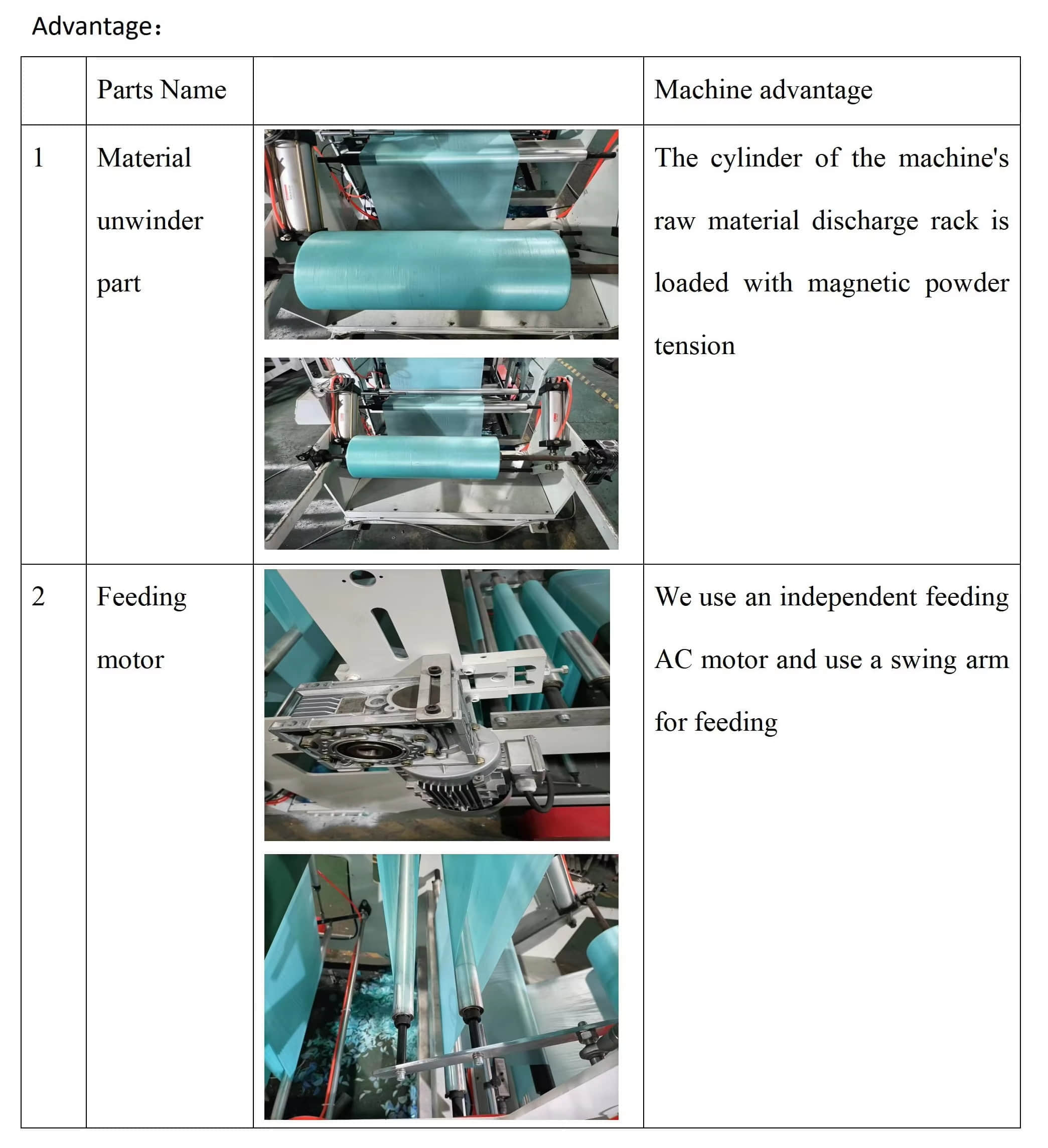 Advantage：

|  | Parts Name |  | Machine advantage |
|---|---|---|---|
| 1 | Material unwinder part |  | The cylinder of the machine's raw material discharge rack is loaded with magnetic powder tension |
| 2 | Feeding motor |  | We use an independent feeding AC motor and use a swing arm for feeding |